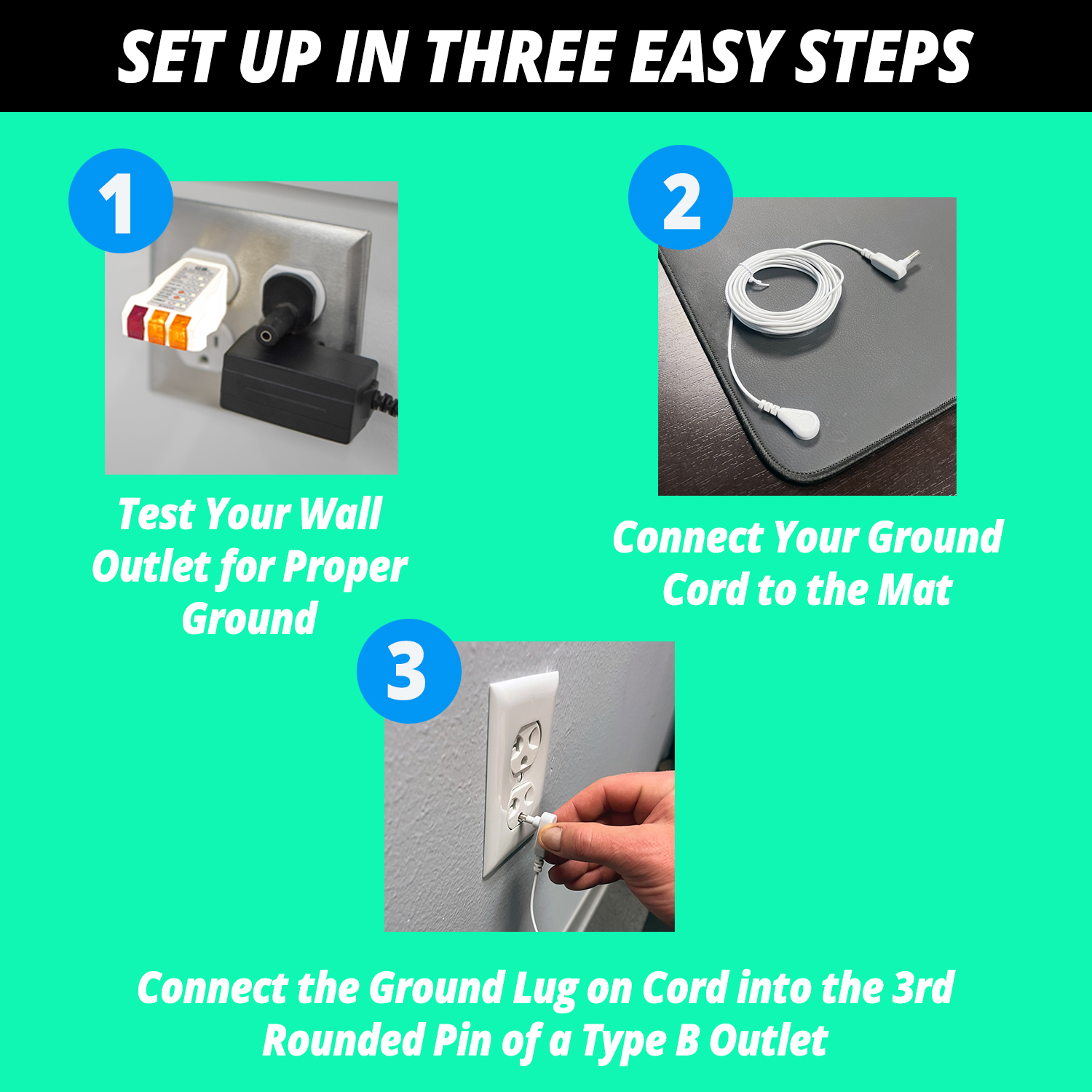 SET UP IN THREE EASY STEPS

1

Test Your Wall Outlet for Proper Ground

2

Connect Your Ground Cord to the Mat

3

Connect the Ground Lug on Cord into the 3rd Rounded Pin of a Type B Outlet