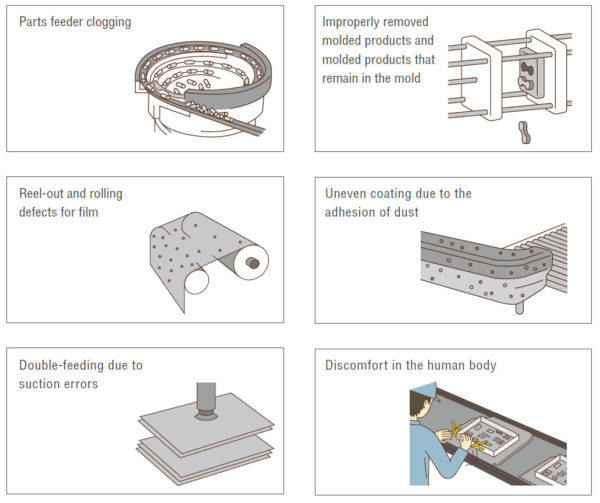 Parts feeder clogging

Improperly removed molded products and molded products that remain in the mold

Reel-out and rolling defects for film

Uneven coating due to the adhesion of dust

Double-feeding due to suction errors

Discomfort in the human body