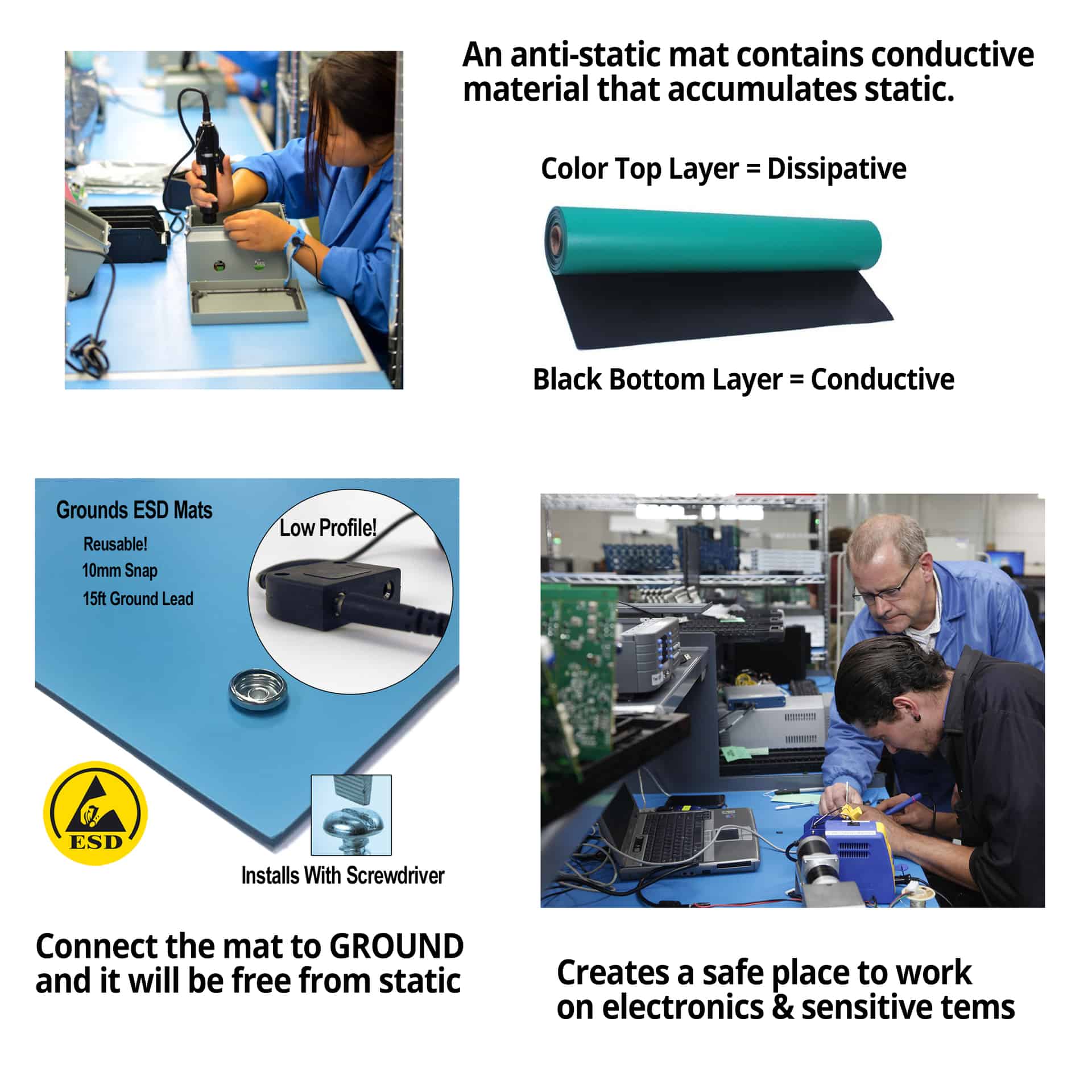 An anti-static mat contains conductive material that accumulates static.

Color Top Layer = Dissipative

Black Bottom Layer = Conductive

Grounds ESD Mats

Reusable!

10mm Snap

15ft Ground Lead

Low Profile!

ESD

Installs With Screwdriver

Connect the mat to GROUND and it will be free from static

Creates a safe place to work on electronics & sensitive tems